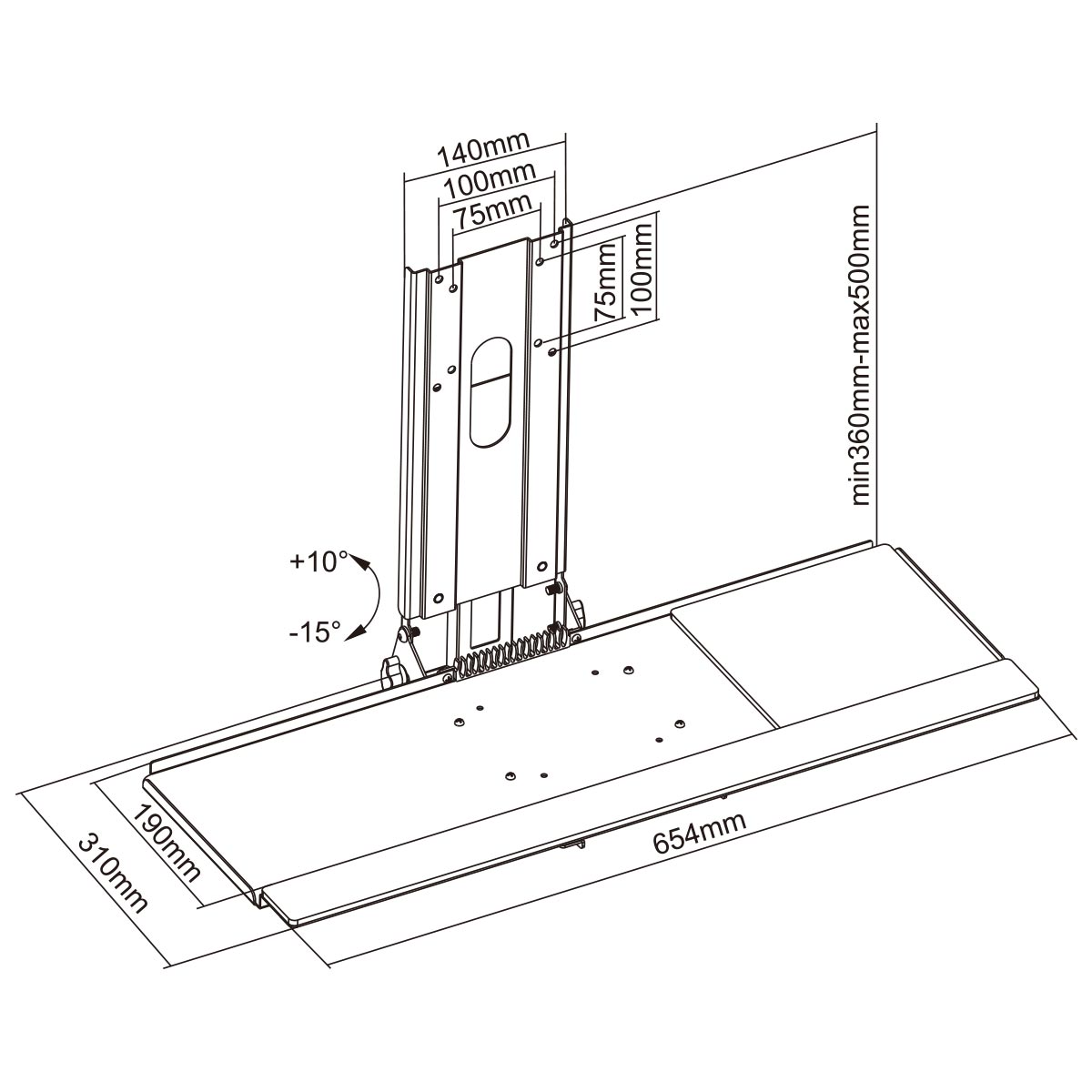 140mm
100mm
75mm
75mm
100mm
min360mm-max500mm
+10°
-15°
190mm
310mm
654mm